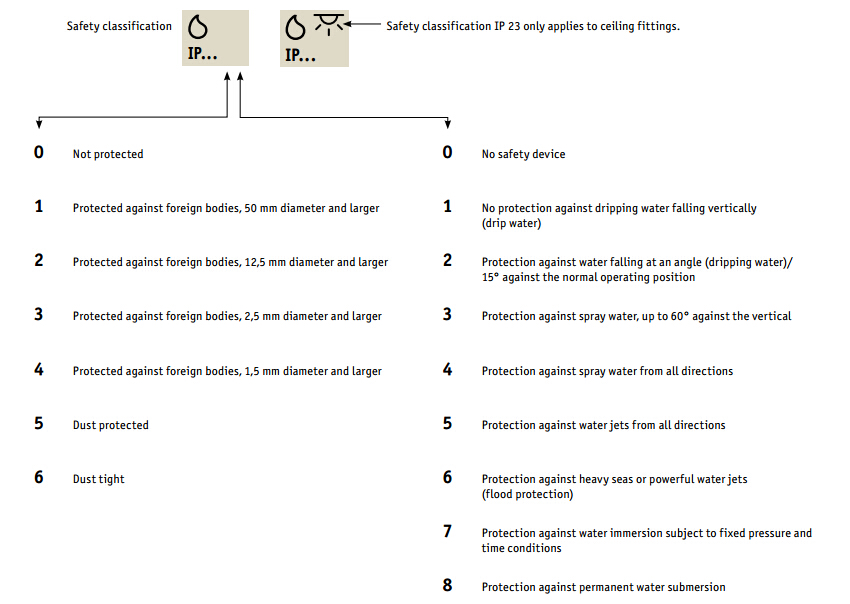 Safety classification

IP...

IP...

Safety classification IP 23 only applies to ceiling fittings.

0 Not protected

1 Protected against foreign bodies, 50 mm diameter and larger

2 Protected against foreign bodies, 12,5 mm diameter and larger

3 Protected against foreign bodies, 2,5 mm diameter and larger

4 Protected against foreign bodies, 1,5 mm diameter and larger

5 Dust protected

6 Dust tight

0 No safety device

1 No protection against dripping water falling vertically (drip water)

2 Protection against water falling at an angle (dripping water)/ 15° against the normal operating position

3 Protection against spray water, up to 60° against the vertical

4 Protection against spray water from all directions

5 Protection against water jets from all directions

6 Protection against heavy seas or powerful water jets (flood protection)

7 Protection against water immersion subject to fixed pressure and time conditions

8 Protection against permanent water submersion